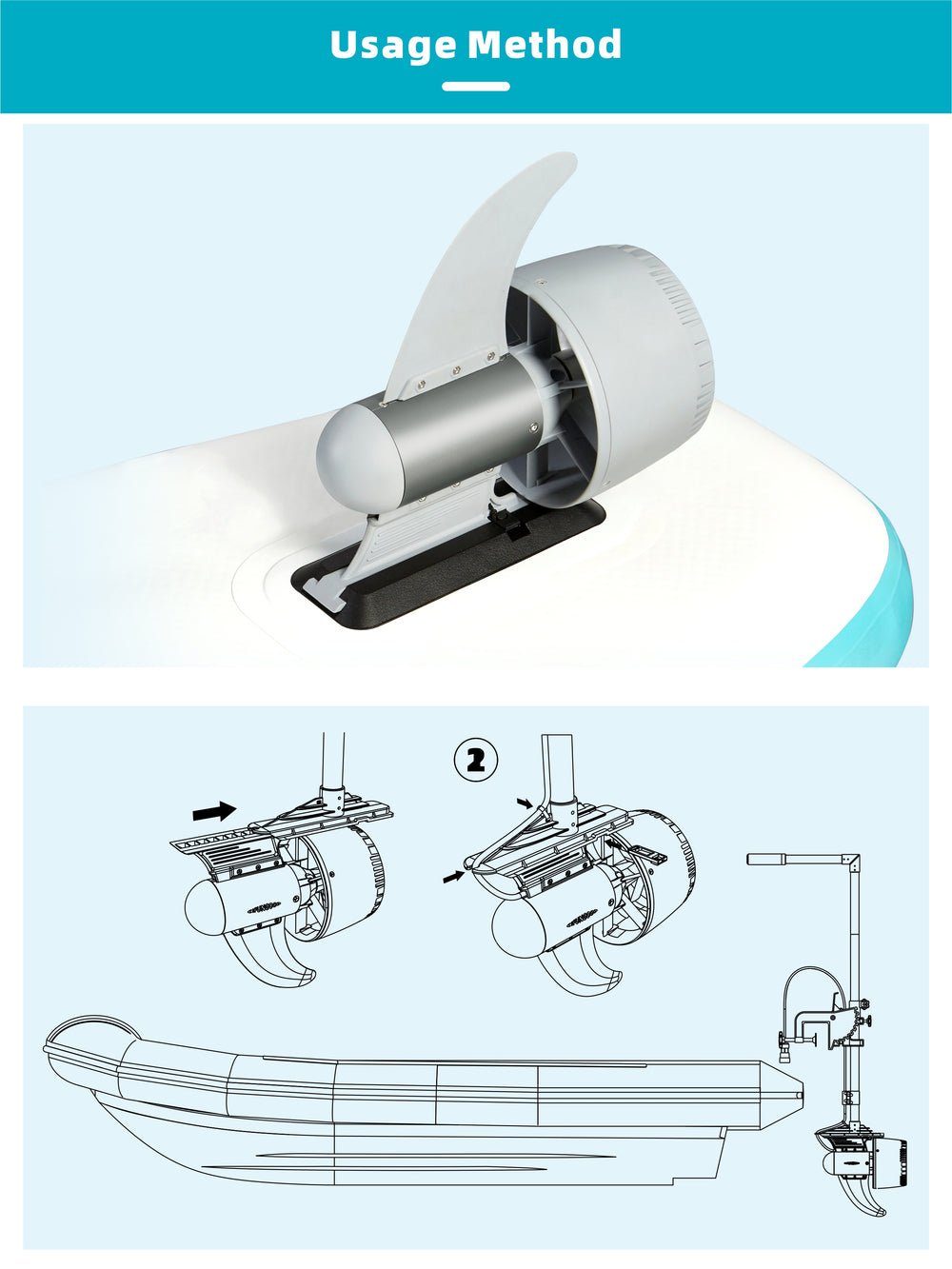 Usage Method

2